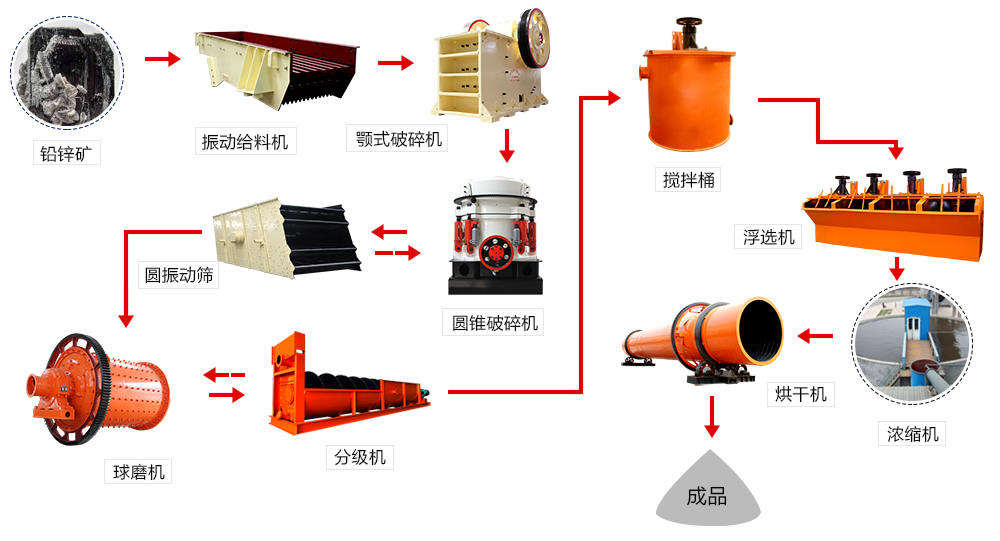 铅锌矿

振动给料机

颚式破碎机

圆锥破碎机

圆振动筛

球磨机

分级机

搅拌桶

浮选机

浓缩机

烘干机

成品